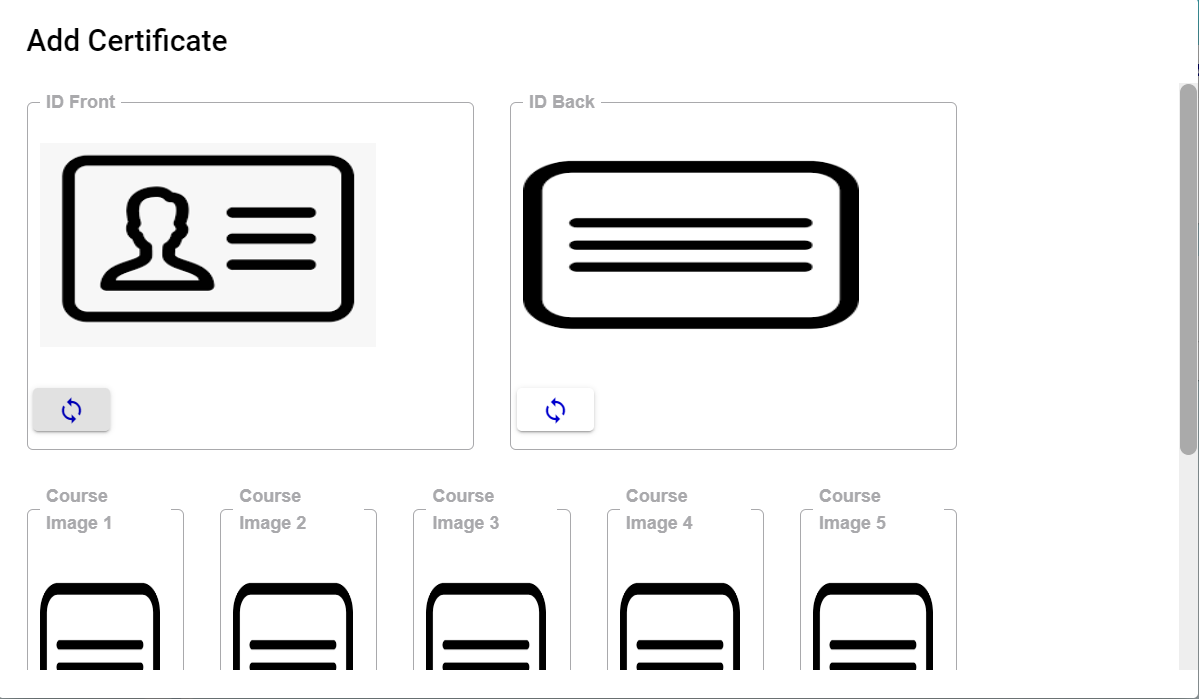 Add Certificate

ID Front

ID Back

Course Image 1

Course Image 2

Course Image 3

Course Image 4

Course Image 5